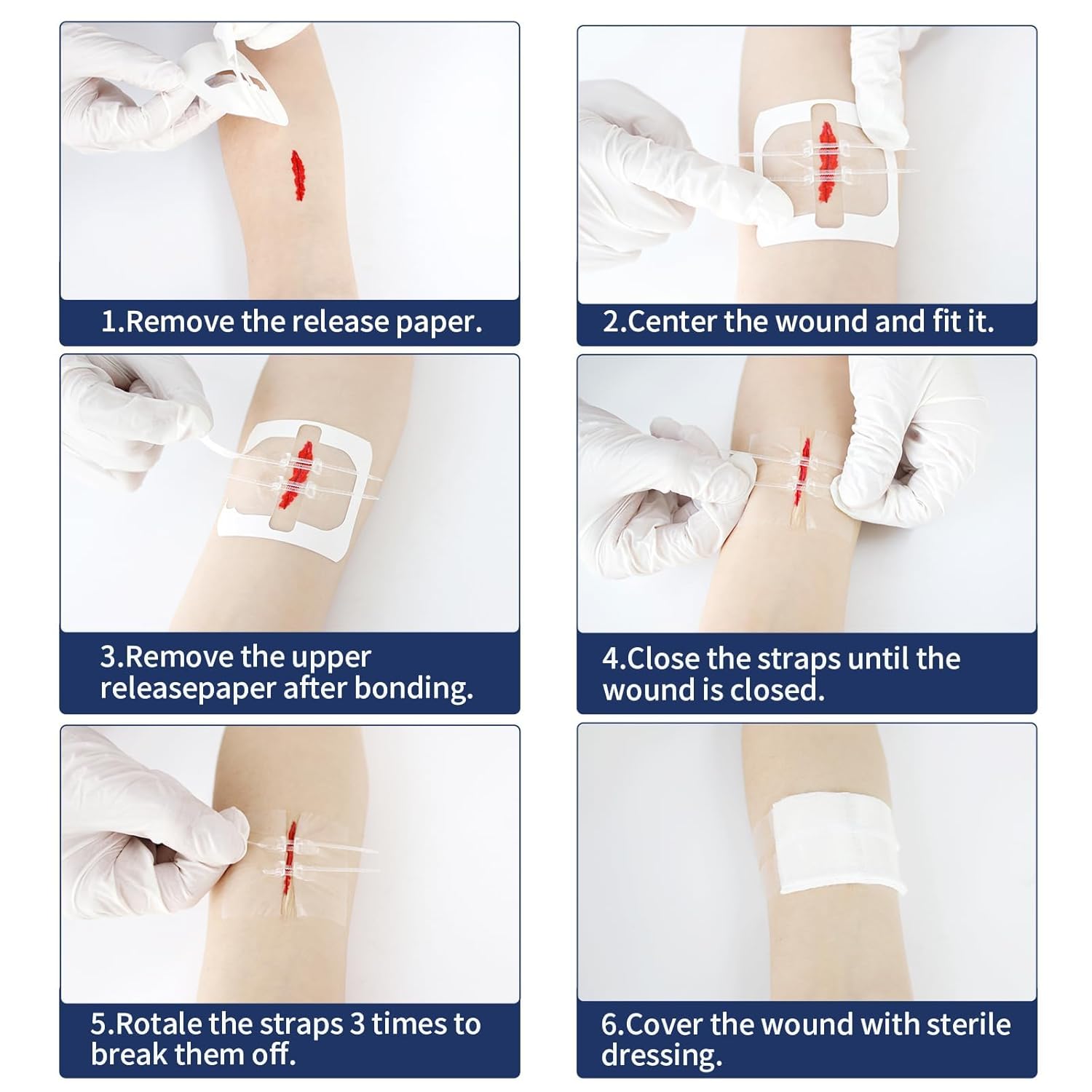 1.Remove the release paper.

2.Center the wound and fit it.

3.Remove the upper releasepaper after bonding.

4.Close the straps until the wound is closed.

5.Rotale the straps 3 times to break them off.

6.Cover the wound with sterile dressing.